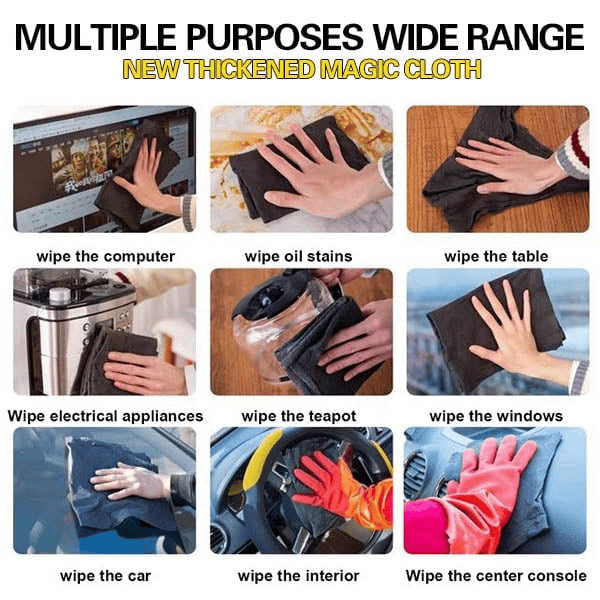 MULTIPLE PURPOSES WIDE RANGE
NEW THICKENED MAGIC CLOTH

wipe the computer

wipe oil stains

wipe the table

Wipe electrical appliances

wipe the teapot

wipe the windows

wipe the car

wipe the interior

Wipe the center console